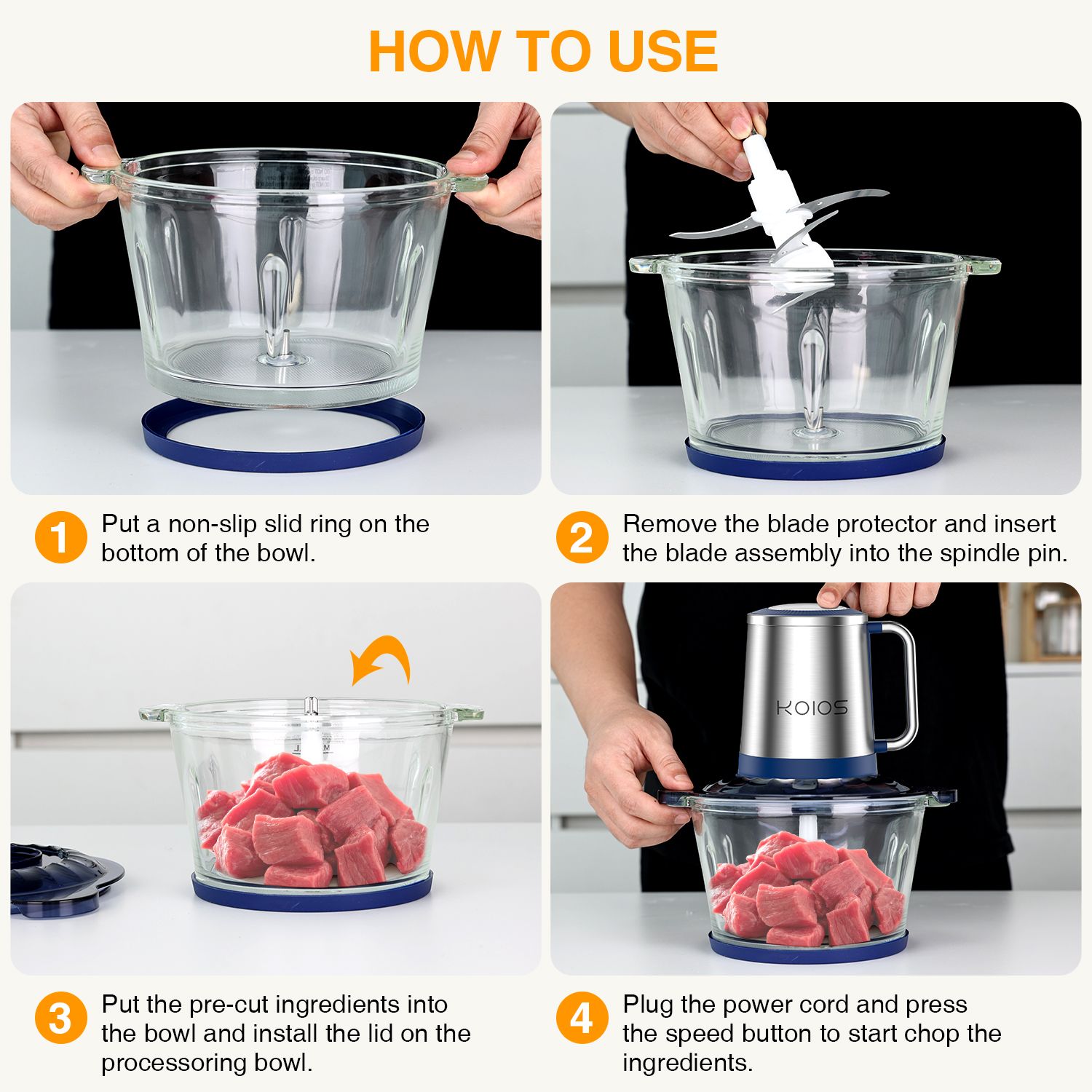 HOW TO USE

1 Put a non-slip slid ring on the bottom of the bowl.

2 Remove the blade protector and insert the blade assembly into the spindle pin.

KOIOS

3 Put the pre-cut ingredients into the bowl and install the lid on the processoring bowl.

4 Plug the power cord and press the speed button to start chop the ingredients.