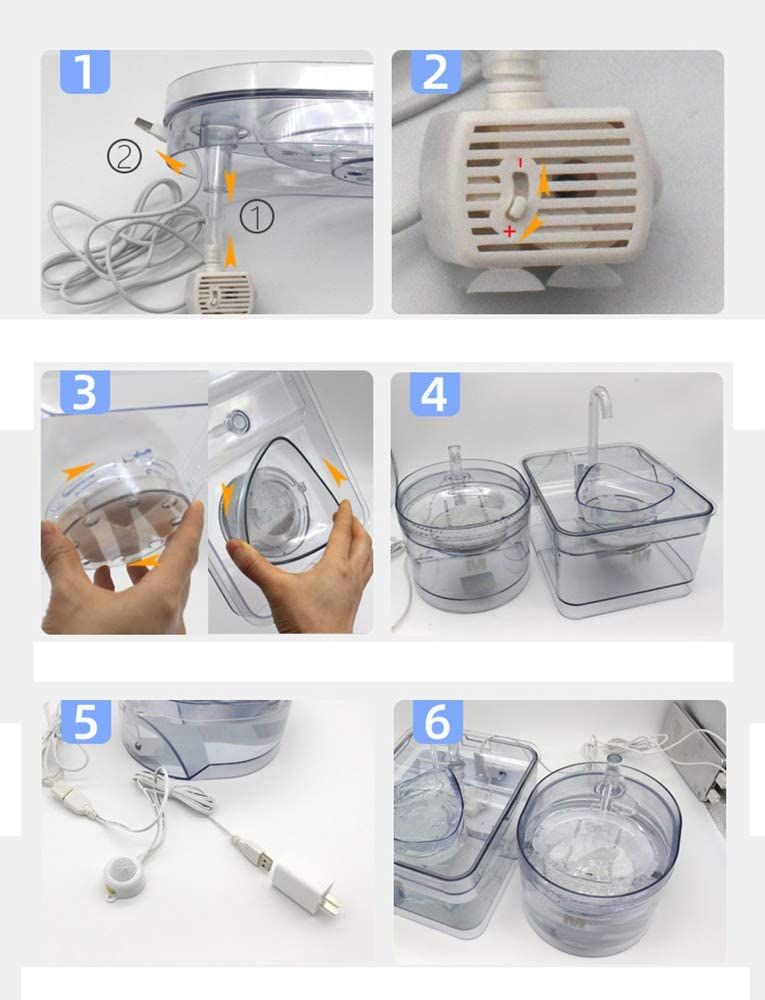 1
②
①
2
-
+
3
4
M
M
5
6
M